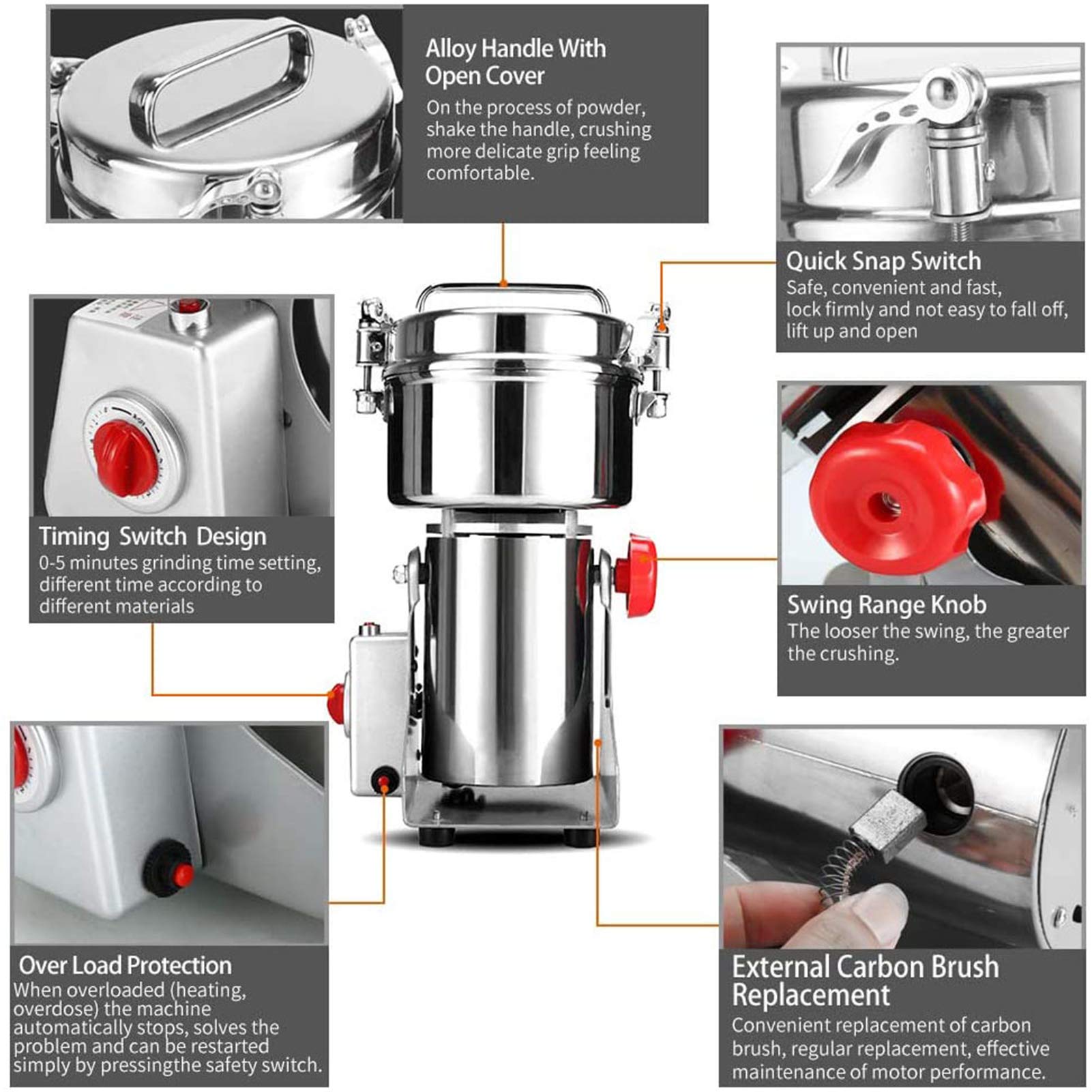 Alloy Handle With Open Cover
On the process of powder, shake the handle, crushing more delicate grip feeling comfortable.

Quick Snap Switch
Safe, convenient and fast, lock firmly and not easy to fall off, lift up and open

Timing Switch Design
0-5 minutes grinding time setting, different time according to different materials

Swing Range Knob
The looser the swing, the greater the crushing.

Over Load Protection
When overloaded (heating, overdose) the machine automatically stops, solves the problem and can be restarted simply by pressingthe safety switch.

External Carbon Brush Replacement
Convenient replacement of carbon brush, regular replacement, effective maintenance of motor performance.